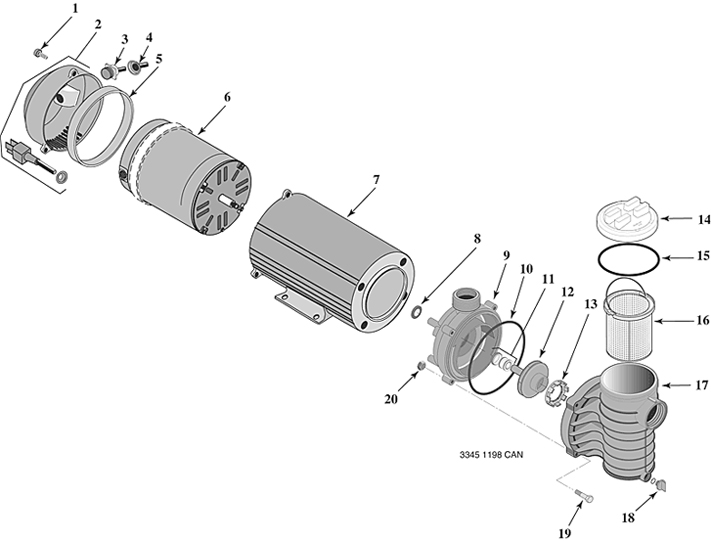 1
2
3
4
5
6
7
8
9
10
11
12
13
14
15
16
17
20
3345 1198 CAN
19
18